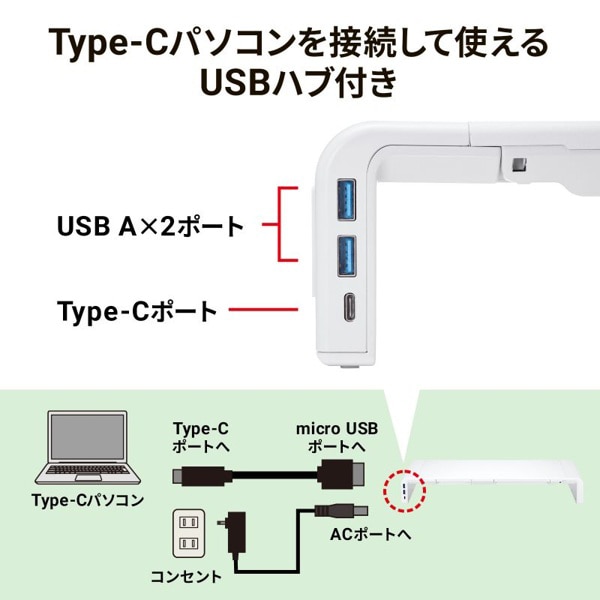 Type-Cパソコンを接続して使える
USBハブ付き

USB A×2ポート

Type-Cポート

Type-Cパソコン

Type-C
ポートへ

micro USB
ポートへ

ACポートへ

コンセント