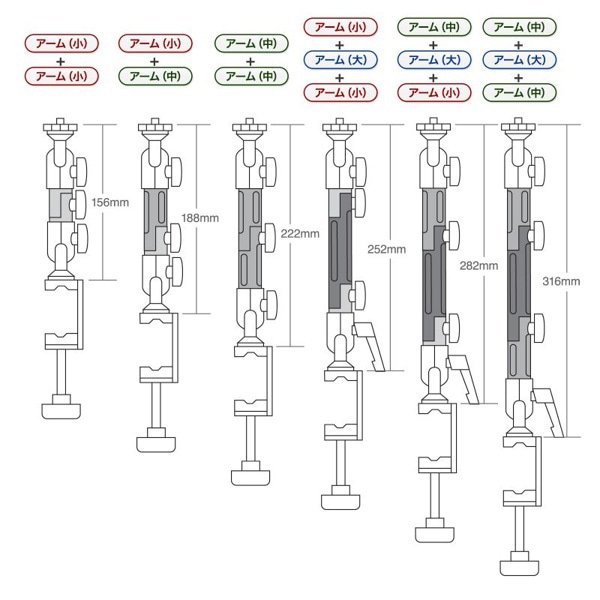 アーム (小)
+
アーム (小)

アーム (小)
+
アーム (中)

アーム (中)
+
アーム (中)

アーム (小)
+
アーム (大)
+
アーム (小)

アーム (中)
+
アーム (大)
+
アーム (小)

アーム (中)
+
アーム (大)
+
アーム (中)

156mm

188mm

222mm

252mm

282mm

316mm