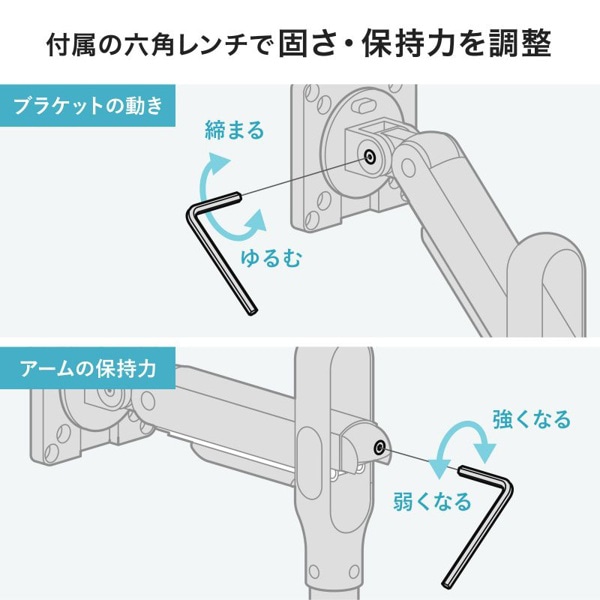 付属の六角レンチで固さ・保持力を調整

ブラケットの動き

締まる

ゆるむ

アームの保持力

強くなる

弱くなる