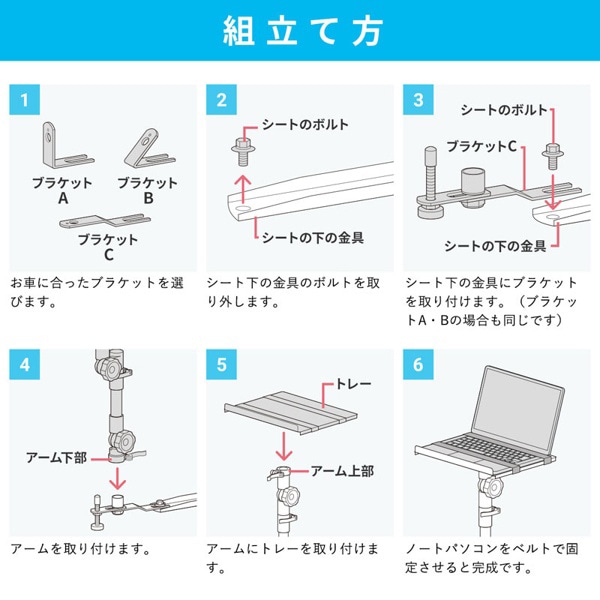 組立て方

1

ブラケット A

ブラケット B

ブラケット C

お車に合ったブラケットを選びます。

2

シートのボルト

シートの下の金具

シート下の金具のボルトを取り外します。

3

シートのボルト

ブラケットC

シートの下の金具

シート下の金具にブラケットを取り付けます。（ブラケットA・Bの場合も同じです）

4

アーム下部

アームを取り付けます。

5

トレー

アーム上部

アームにトレーを取り付けます。

6

ノートパソコンをベルトで固定させると完成です。