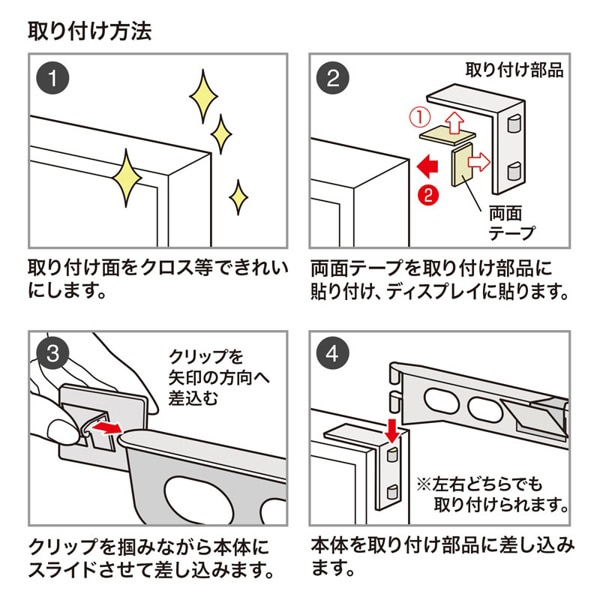 取り付け方法

1

取り付け面をクロス等できれいにします。

2

取り付け部品

①

②

両面テープ

両面テープを取り付け部品に貼り付け、ディスプレイに貼ります。

3

クリップを矢印の方向へ差込む

クリップを掴みながら本体にスライドさせて差し込みます。

4

※左右どちらでも取り付けられます。

本体を取り付け部品に差し込みます。