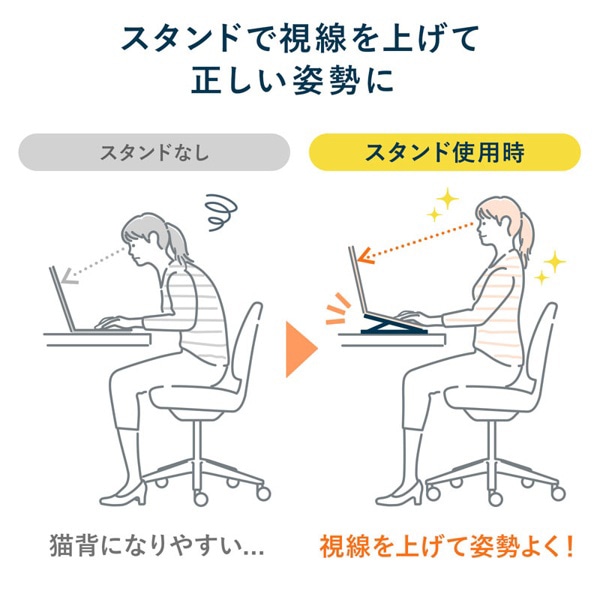 スタンドで視線を上げて
正しい姿勢に

スタンドなし

スタンド使用時

猫背になりやすい…

視線を上げて姿勢よく！