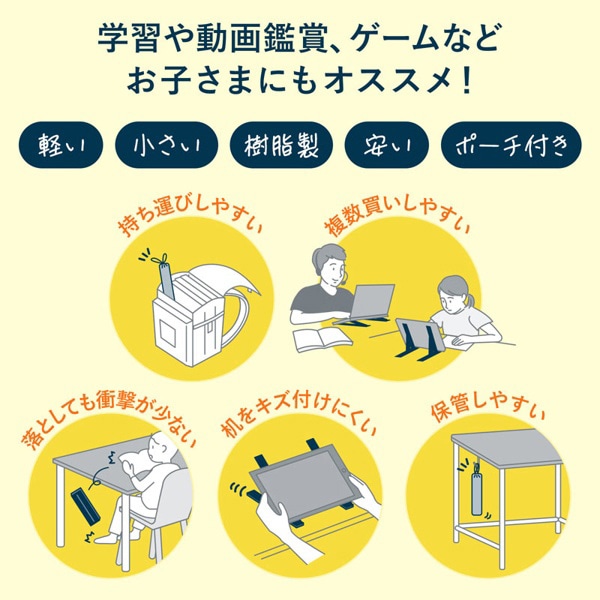 学習や動画鑑賞、ゲームなど
お子さまにもオススメ！

軽い
小さい
樹脂製
安い
ポーチ付き

持ち運びしやすい
複数買いしやすい
落としても衝撃が少ない
机をキズ付けにくい
保管しやすい