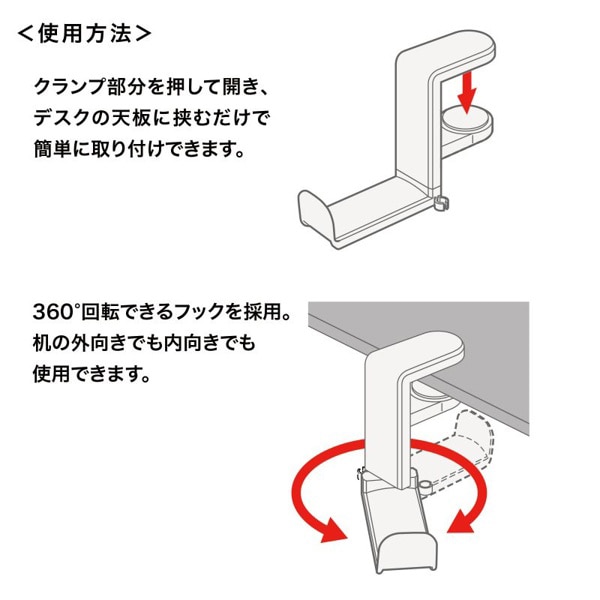 ＜使用方法＞

クランプ部分を押して開き、デスクの天板に挟むだけで簡単に取り付けできます。

360°回転できるフックを採用。机の外向きでも内向きでも使用できます。