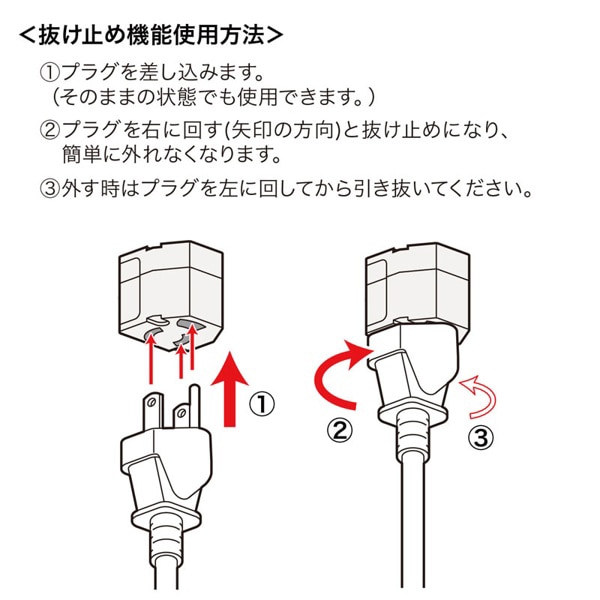 ＜抜け止め機能使用方法＞

①プラグを差し込みます。
（そのままの状態でも使用できます。）

②プラグを右に回す(矢印の方向)と抜け止めになり、簡単に外れなくなります。

③外す時はプラグを左に回してから引き抜いてください。

①

②

③