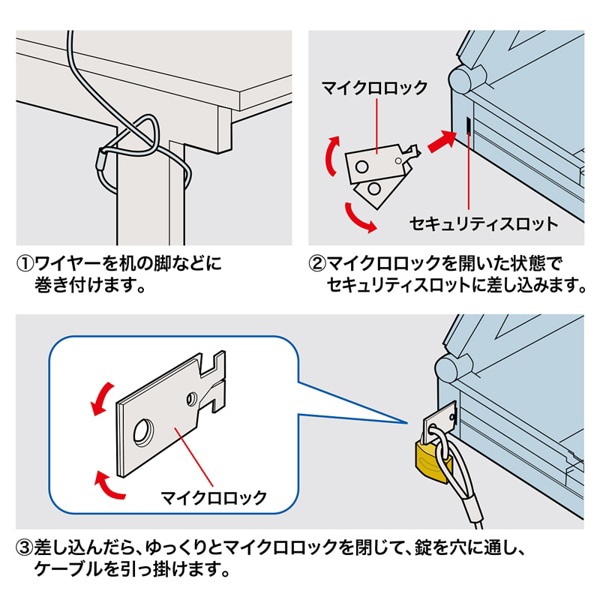 ①ワイヤーを机の脚などに巻き付けます。

マイクロロック

セキュリティスロット

②マイクロロックを開いた状態でセキュリティスロットに差し込みます。

マイクロロック

③差し込んだら、ゆっくりとマイクロロックを閉じて、錠を穴に通し、ケーブルを引っ掛けます。