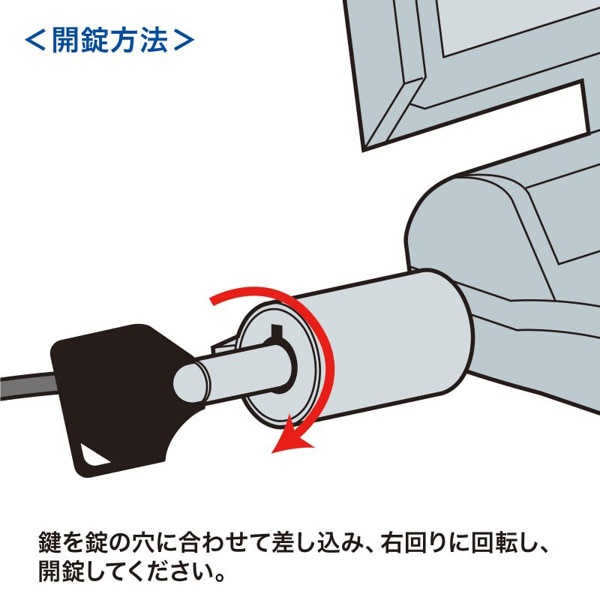 ＜開錠方法＞

鍵を錠の穴に合わせて差し込み、右回りに回転し、開錠してください。