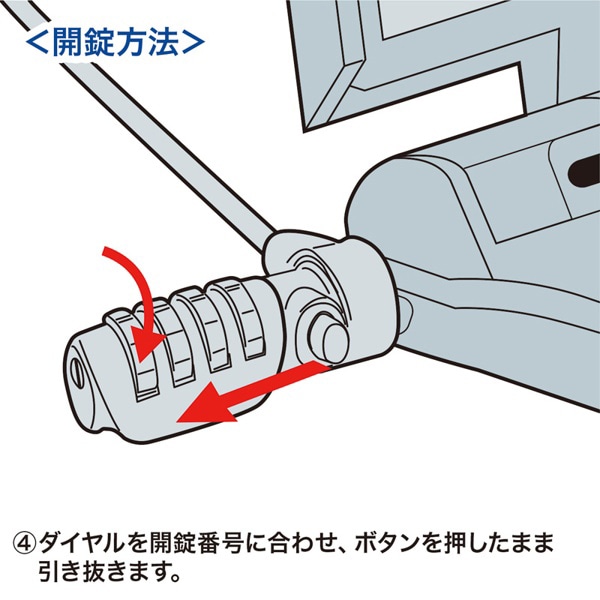 <開錠方法>

④ダイヤルを開錠番号に合わせ、ボタンを押したまま引き抜きます。