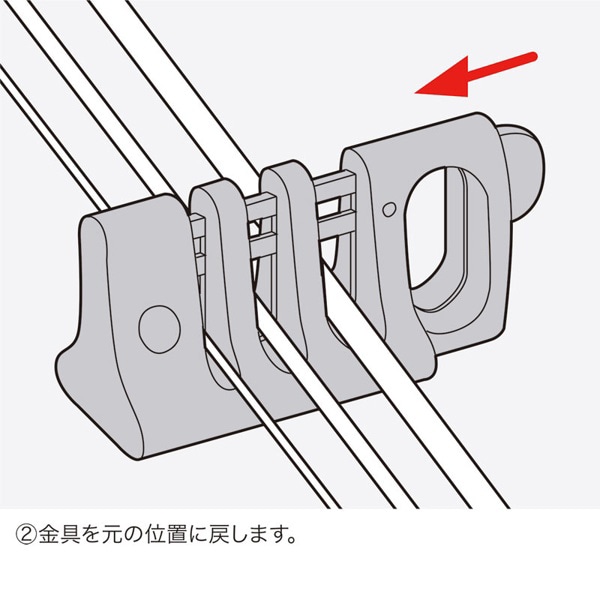 ②金具を元の位置に戻します。