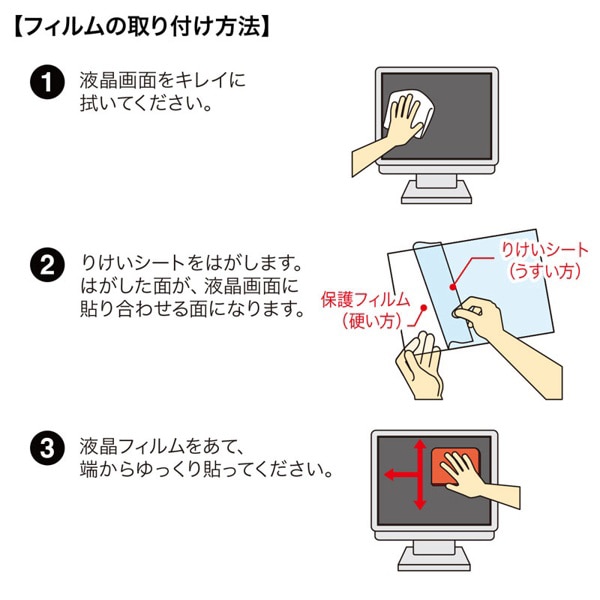 【フィルムの取り付け方法】

1 液晶画面をキレイに拭いてください。

2 りけいシートをはがします。はがした面が、液晶画面に貼り合わせる面になります。

りけいシート（うすい方）

保護フィルム（硬い方）

3 液晶フィルムをあて、端からゆっくり貼ってください。