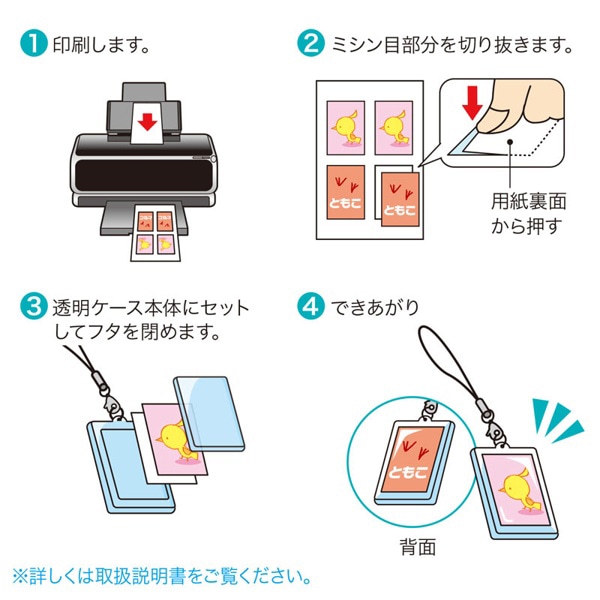 1 印刷します。

2 ミシン目部分を切り抜きます。

ともこ

ともこ

用紙裏面から押す

3 透明ケース本体にセットしてフタを閉めます。

4 できあがり

ともこ

背面

※詳しくは取扱説明書をご覧ください。