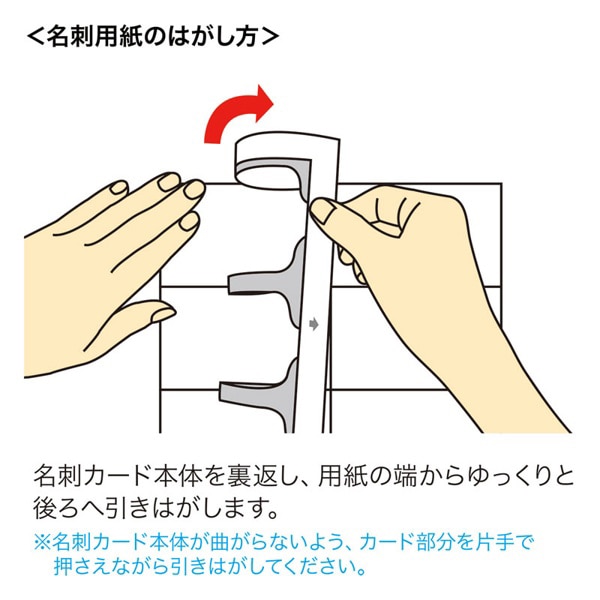 <名刺用紙のはがし方>

名刺カード本体を裏返し、用紙の端からゆっくりと後ろへ引きはがします。

※名刺カード本体が曲がらないよう、カード部分を片手で押さえながら引きはがしてください。