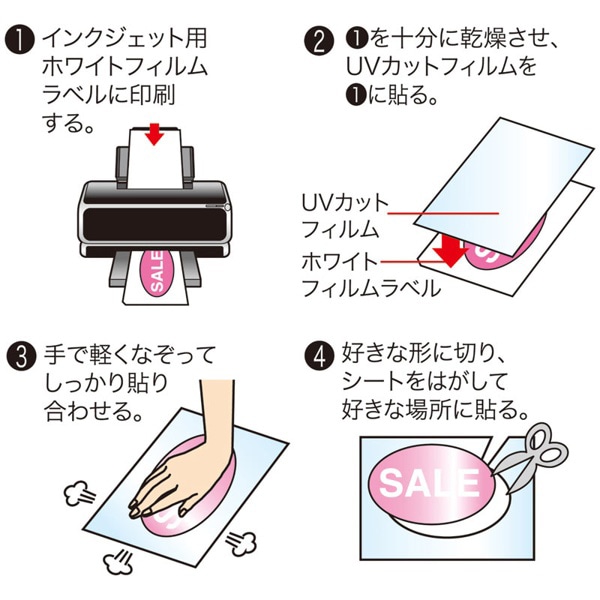 ❶ インクジェット用ホワイトフィルムラベルに印刷する。

SALE

❷ ❶を十分に乾燥させ、UVカットフィルムを❶に貼る。

UVカットフィルム

ホワイトフィルムラベル

❸ 手で軽くなぞってしっかり貼り合わせる。

❹ 好きな形に切り、シートをはがして好きな場所に貼る。

SALE