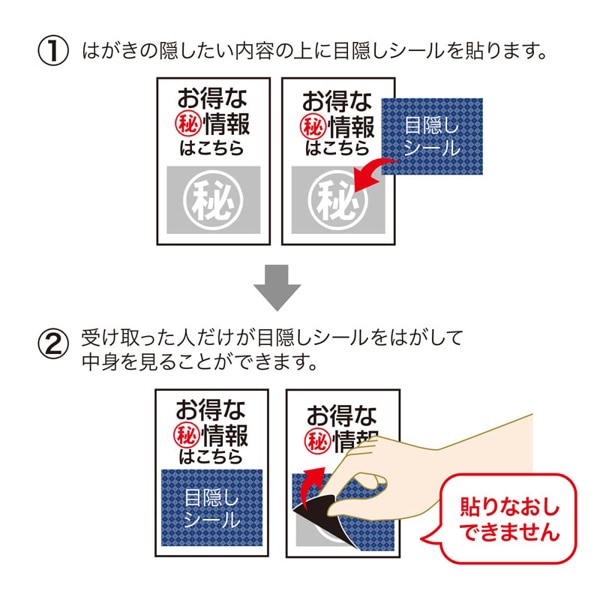 ① はがきの隠したい内容の上に目隠しシールを貼ります。

お得な
㊙情報
はこちら

㊙

お得な
㊙情報
はこちら

目隠し
シール

㊙

② 受け取った人だけが目隠しシールをはがして中身を見ることができます。

お得な
㊙情報
はこちら

目隠し
シール

お得な
㊙情報

貼りなおし
できません