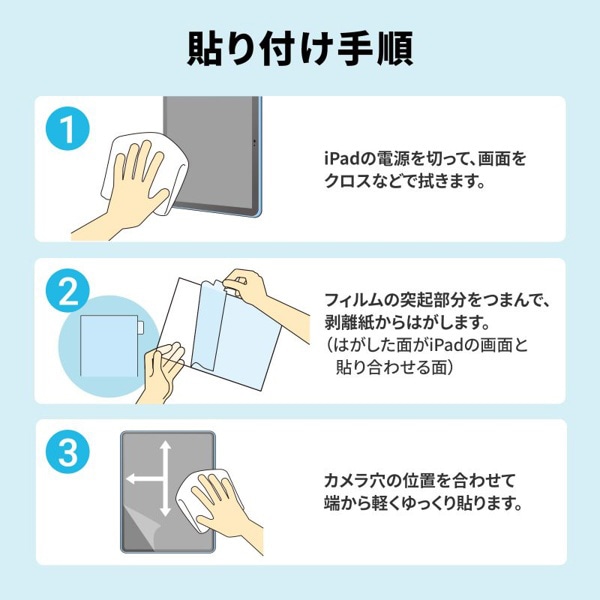 貼り付け手順

1

iPadの電源を切って、画面をクロスなどで拭きます。

2

フィルムの突起部分をつまんで、剥離紙からはがします。
（はがした面がiPadの画面と貼り合わせる面）

3

カメラ穴の位置を合わせて端から軽くゆっくり貼ります。