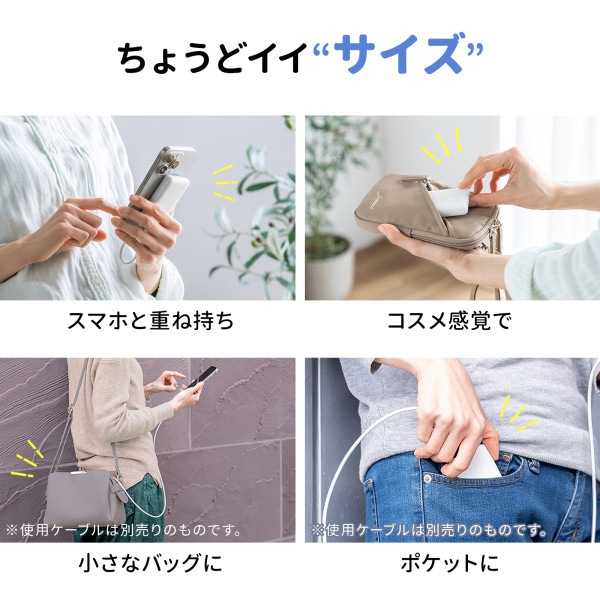 ちょうどイイ“サイズ”

スマホと重ね持ち

コスメ感覚で

※使用ケーブルは別売りのものです。

小さなバッグに

※使用ケーブルは別売りのものです。

ポケットに