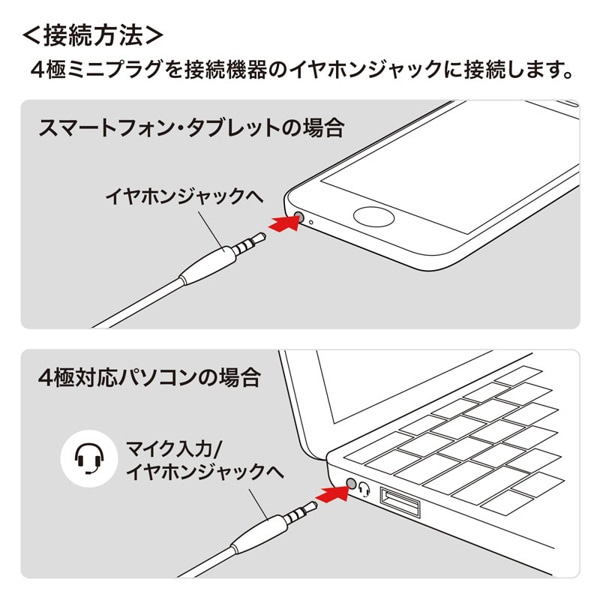 <接続方法>
4極ミニプラグを接続機器のイヤホンジャックに接続します。

スマートフォン・タブレットの場合

イヤホンジャックへ

4極対応パソコンの場合

マイク入力/
イヤホンジャックへ