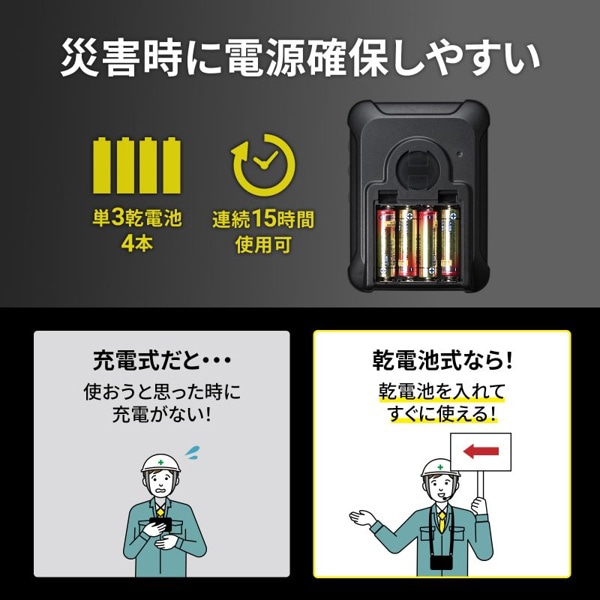 災害時に電源確保しやすい

単3乾電池
4本

連続15時間
使用可

充電式だと・・・
使おうと思った時に
充電がない!

乾電池式なら!
乾電池を入れて
すぐに使える!