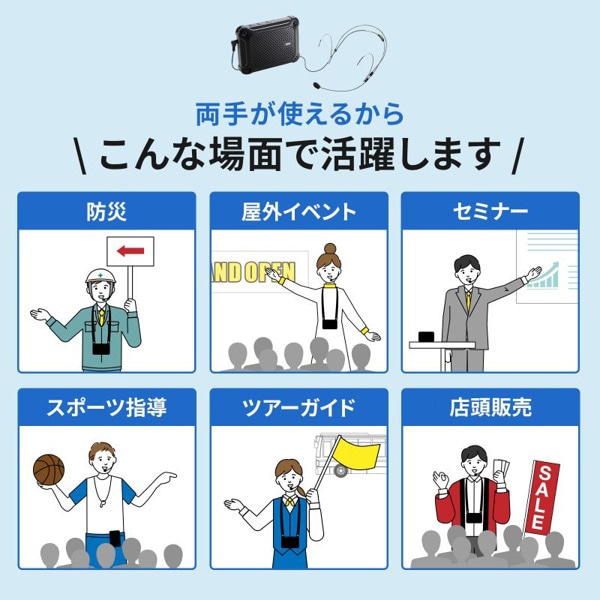 両手が使えるから
\ こんな場面で活躍します /

防災

屋外イベント

AND OPEN

セミナー

スポーツ指導

ツアーガイド

店頭販売

SALE