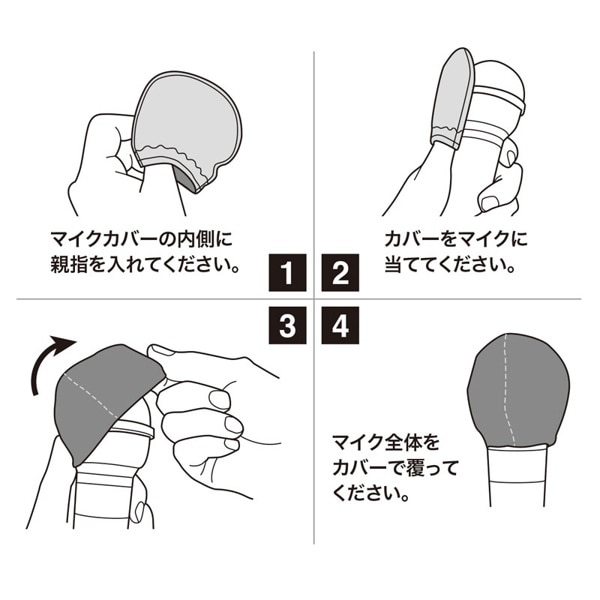 マイクカバーの内側に親指を入れてください。

1

カバーをマイクに当ててください。

2

3

4

マイク全体をカバーで覆ってください。