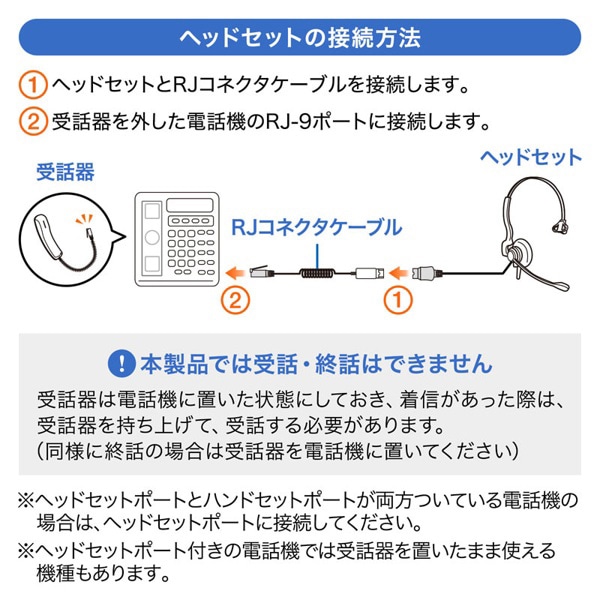 ヘッドセットの接続方法

① ヘッドセットとRJコネクタケーブルを接続します。
② 受話器を外した電話機のRJ-9ポートに接続します。

受話器

ヘッドセット

RJコネクタケーブル

②

①

! 本製品では受話・終話はできません

受話器は電話機に置いた状態にしておき、着信があった際は、受話器を持ち上げて、受話する必要があります。
(同様に終話の場合は受話器を電話機に置いてください)

※ヘッドセットポートとハンドセットポートが両方ついている電話機の場合は、ヘッドセットポートに接続してください。

※ヘッドセットポート付きの電話機では受話器を置いたまま使える機種もあります。