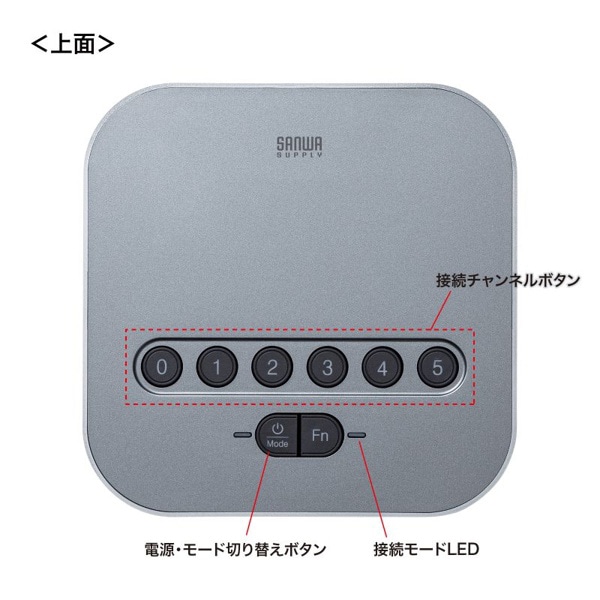 ＜上面＞

SANWA SUPPLY

接続チャンネルボタン

0 1 2 3 4 5

Mode

Fn

電源・モード切り替えボタン

接続モードLED