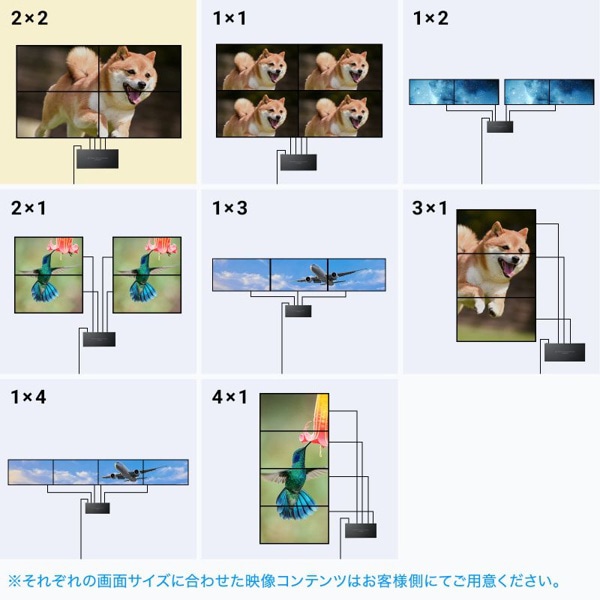 2×2

1×1

1×2

2×1

1×3

3×1

1×4

4×1

※それぞれの画面サイズに合わせた映像コンテンツはお客様側にてご用意ください。