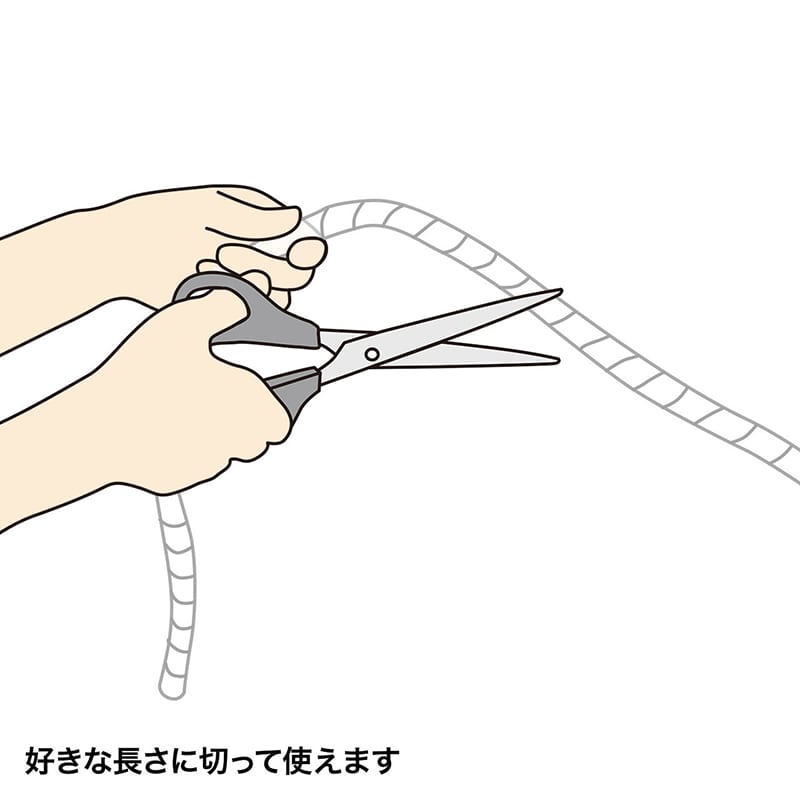 好きな長さに切って使えます