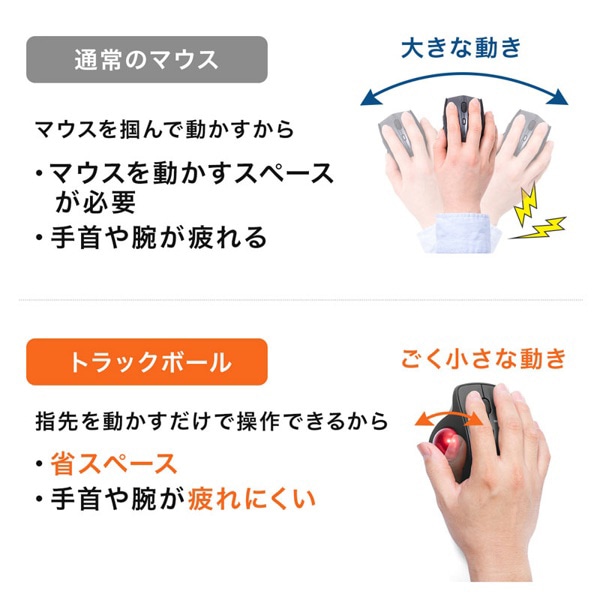 通常のマウス

大きな動き

マウスを掴んで動かすから

・マウスを動かすスペースが必要

・手首や腕が疲れる

トラックボール

ごく小さな動き

指先を動かすだけで操作できるから

・省スペース

・手首や腕が疲れにくい