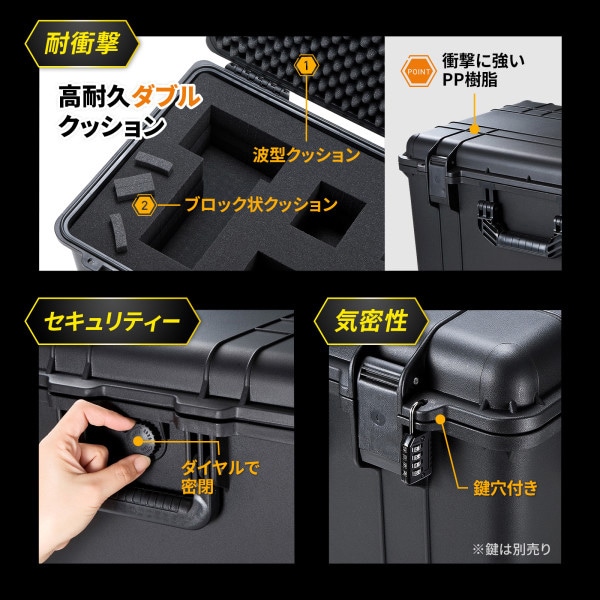 耐衝撃

高耐久ダブルクッション

1

波型クッション

2

ブロック状クッション

POINT

衝撃に強いPP樹脂

セキュリティー

ダイヤルで密閉

気密性

鍵穴付き

※鍵は別売り