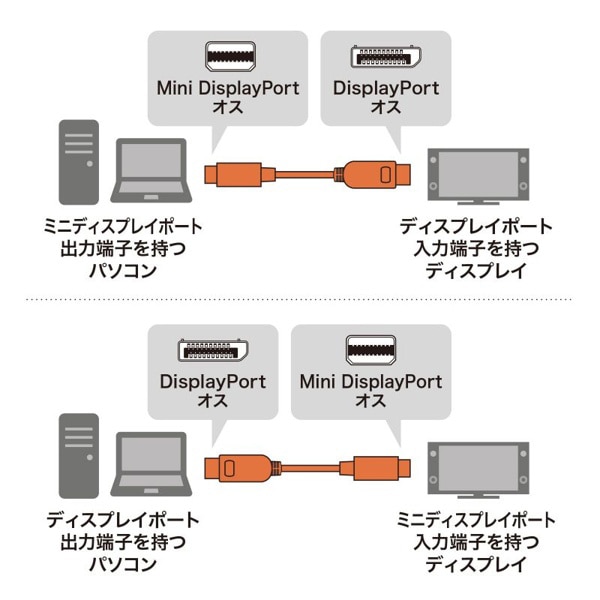 Mini DisplayPort
オス

DisplayPort
オス

ミニディスプレイポート
出力端子を持つ
パソコン

ディスプレイポート
入力端子を持つ
ディスプレイ

DisplayPort
オス

Mini DisplayPort
オス

ディスプレイポート
出力端子を持つ
パソコン

ミニディスプレイポート
入力端子を持つ
ディスプレイ