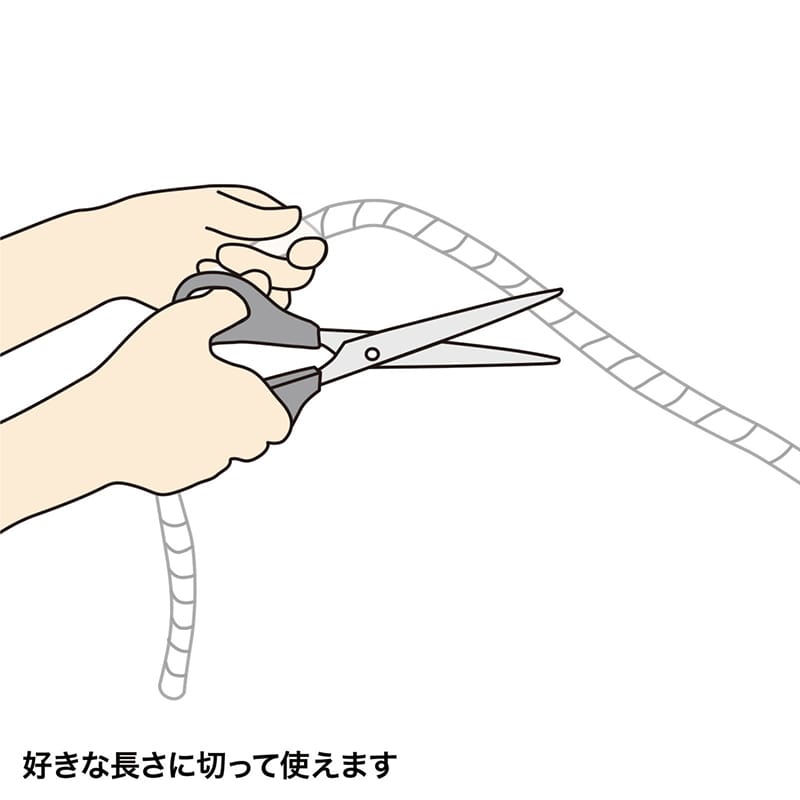 好きな長さに切って使えます