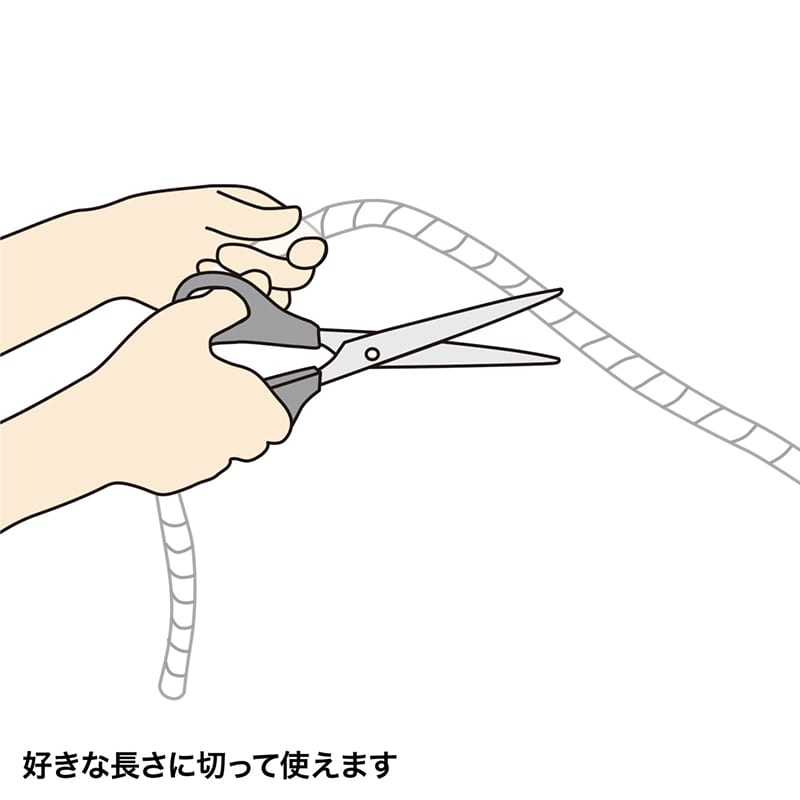 好きな長さに切って使えます