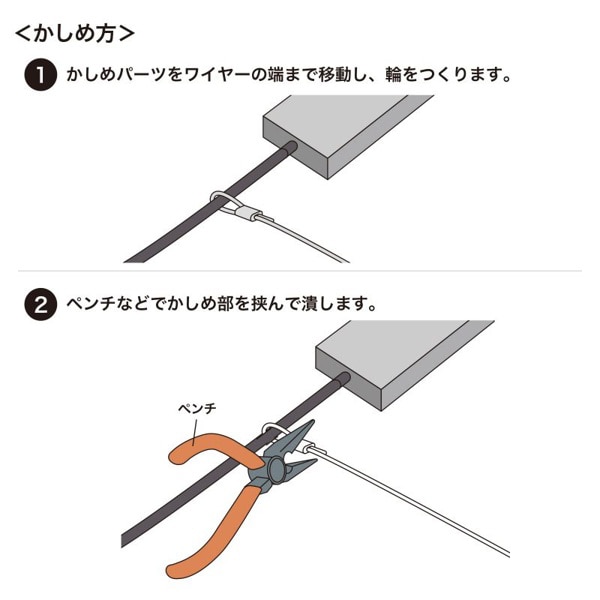 <かしめ方>

1 かしめパーツをワイヤーの端まで移動し、輪をつくります。

2 ペンチなどでかしめ部を挟んで潰します。

ペンチ