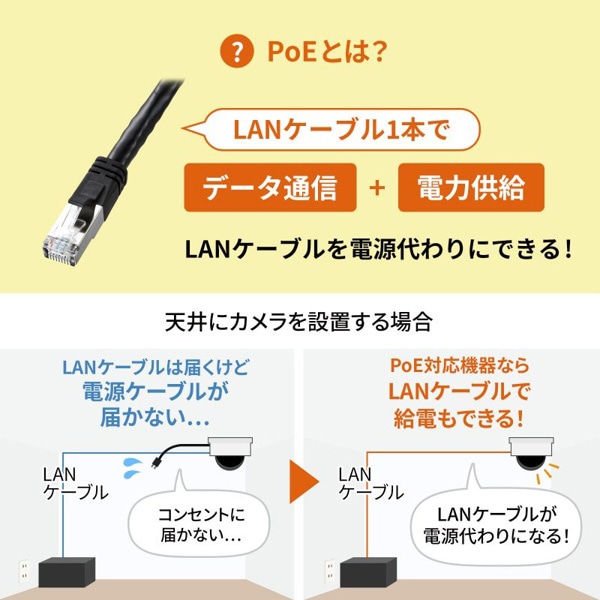 ? PoEとは?

LANケーブル1本で

データ通信 + 電力供給

LANケーブルを電源代わりにできる!

天井にカメラを設置する場合

LANケーブルは届くけど
電源ケーブルが
届かない...

LAN
ケーブル

コンセントに
届かない...

PoE対応機器なら
LANケーブルで
給電もできる!

LAN
ケーブル

LANケーブルが
電源代わりになる!