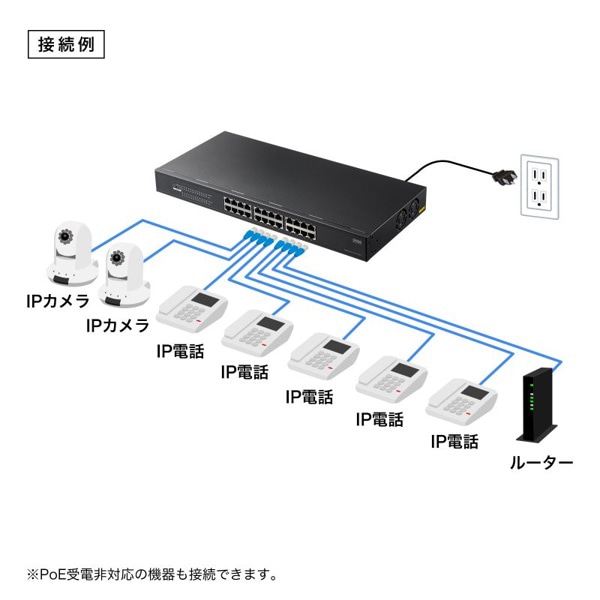 接続例

IPカメラ

IPカメラ

IP電話

IP電話

IP電話

IP電話

IP電話

ルーター

※PoE受電非対応の機器も接続できます。