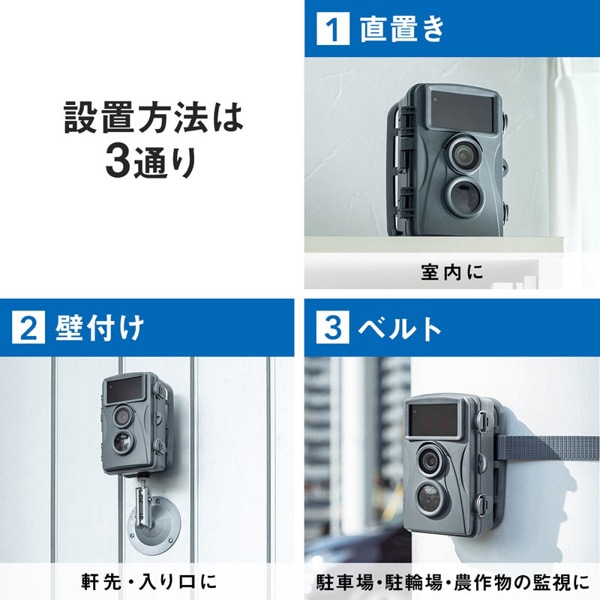 設置方法は
3通り

1 直置き

室内に

2 壁付け

軒先・入り口に

3 ベルト

駐車場・駐輪場・農作物の監視に