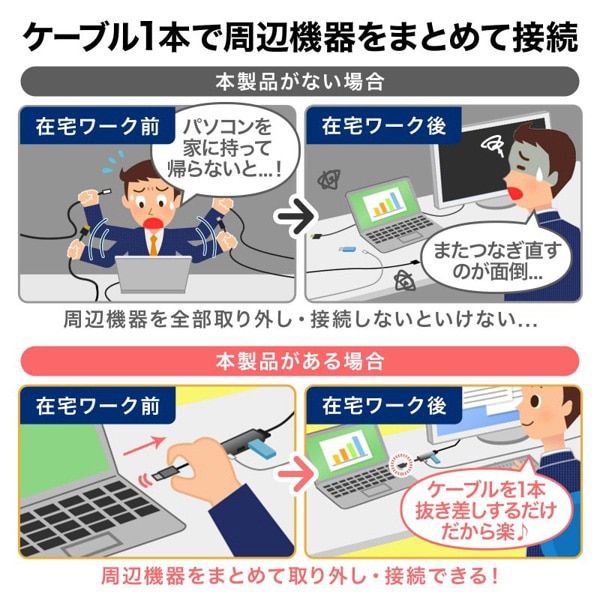 ケーブル1本で周辺機器をまとめて接続

本製品がない場合

在宅ワーク前

パソコンを家に持って帰らないと…！

在宅ワーク後

またつなぎ直すのが面倒…

周辺機器を全部取り外し・接続しないといけない…

本製品がある場合

在宅ワーク前

在宅ワーク後

ケーブルを1本抜き差しするだけだから楽♪

周辺機器をまとめて取り外し・接続できる！