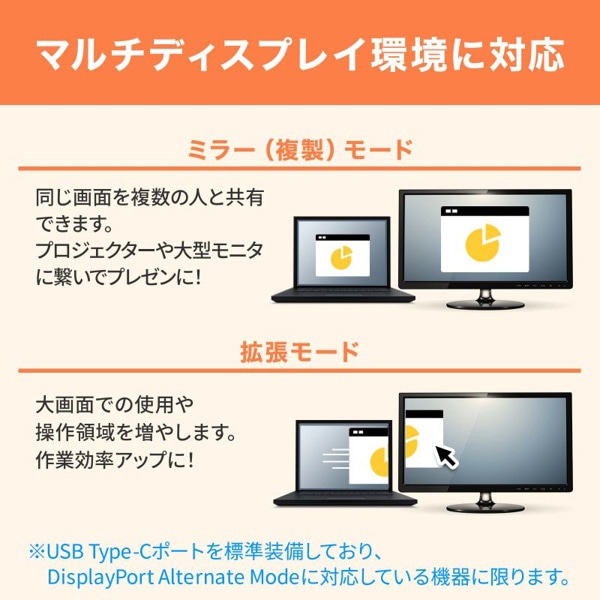 マルチディスプレイ環境に対応

ミラー（複製）モード

同じ画面を複数の人と共有できます。
プロジェクターや大型モニタに繋いでプレゼンに!

拡張モード

大画面での使用や操作領域を増やします。
作業効率アップに!

※USB Type-Cポートを標準装備しており、DisplayPort Alternate Modeに対応している機器に限ります。