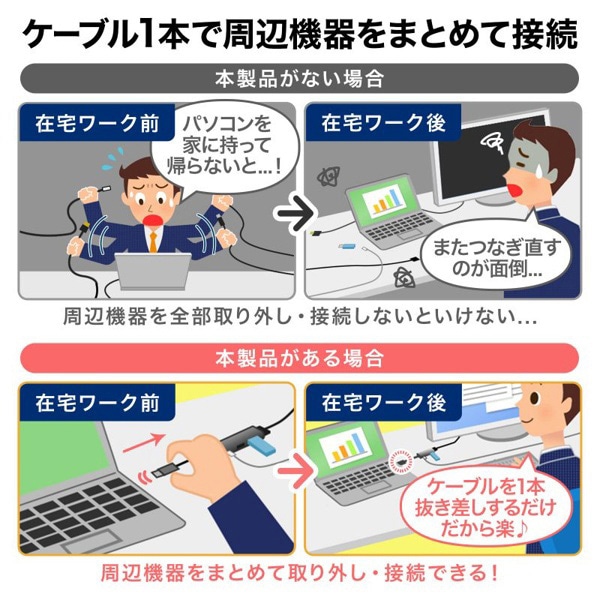 ケーブル1本で周辺機器をまとめて接続

本製品がない場合

在宅ワーク前

パソコンを家に持って帰らないと…!

在宅ワーク後

またつなぎ直すのが面倒…

周辺機器を全部取り外し・接続しないといけない…

本製品がある場合

在宅ワーク前

在宅ワーク後

ケーブルを1本抜き差しするだけだから楽♪

周辺機器をまとめて取り外し・接続できる!