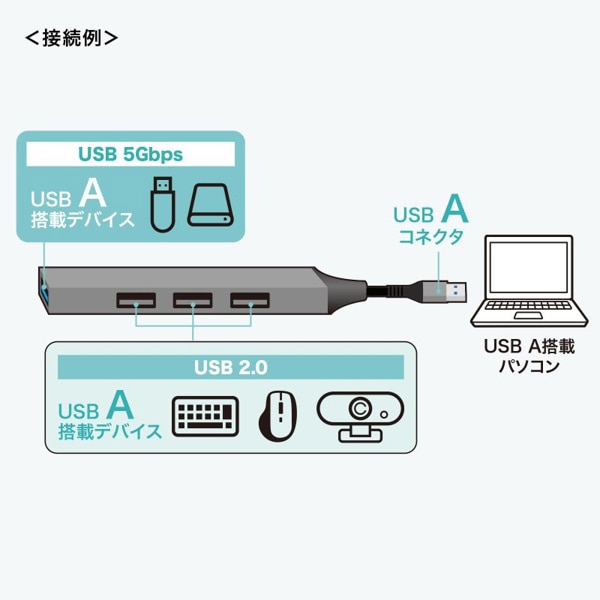 ＜接続例＞

USB 5Gbps

USB A
搭載デバイス

USB A
コネクタ

USB A搭載
パソコン

USB 2.0

USB A
搭載デバイス