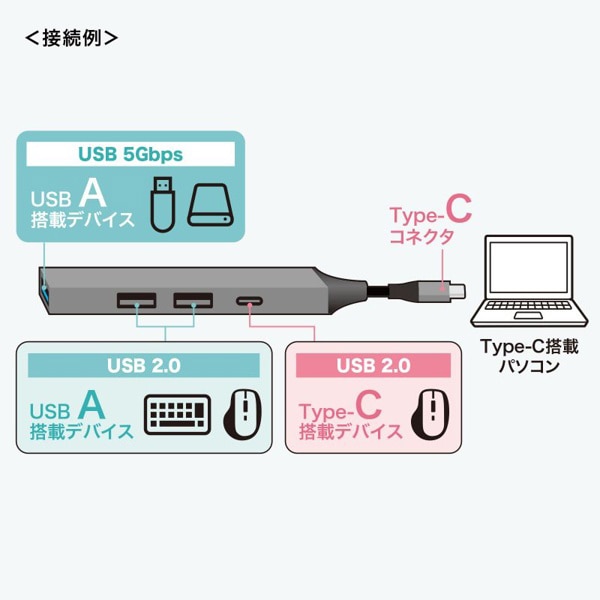 ＜接続例＞

USB 5Gbps

USB A
搭載デバイス

Type-C
コネクタ

Type-C搭載
パソコン

USB 2.0

USB A
搭載デバイス

USB 2.0

Type-C
搭載デバイス