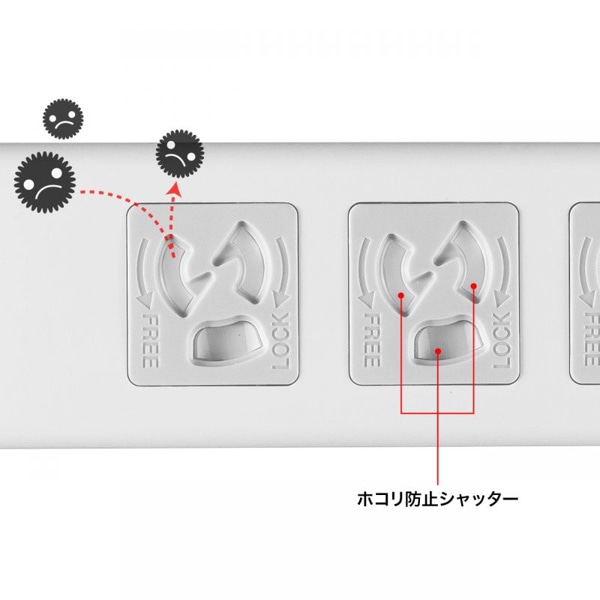 FREE
LOCK
FREE
LOCK
FREE
ホコリ防止シャッター