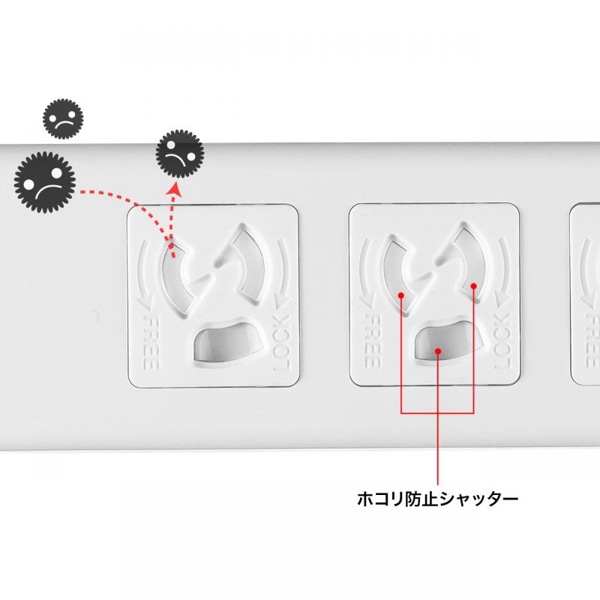 FREE
LOCK
FREE
LOCK
ホコリ防止シャッター