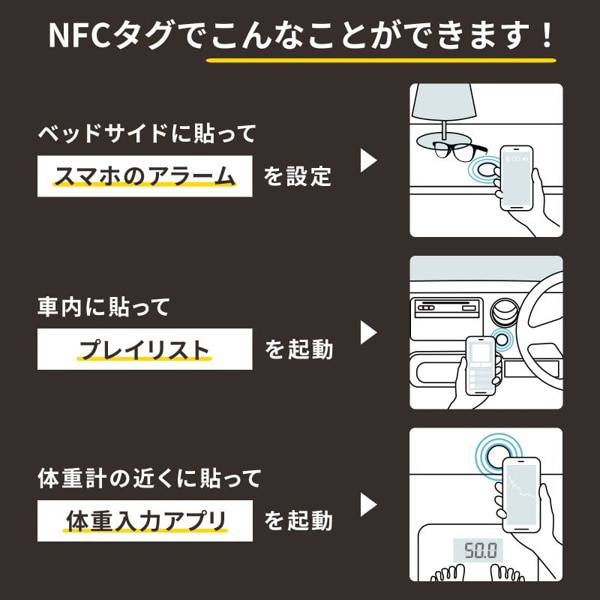 NFCタグでこんなことができます！

ベッドサイドに貼って
スマホのアラーム を設定

車内に貼って
プレイリスト を起動

体重計の近くに貼って
体重入力アプリ を起動

50.0