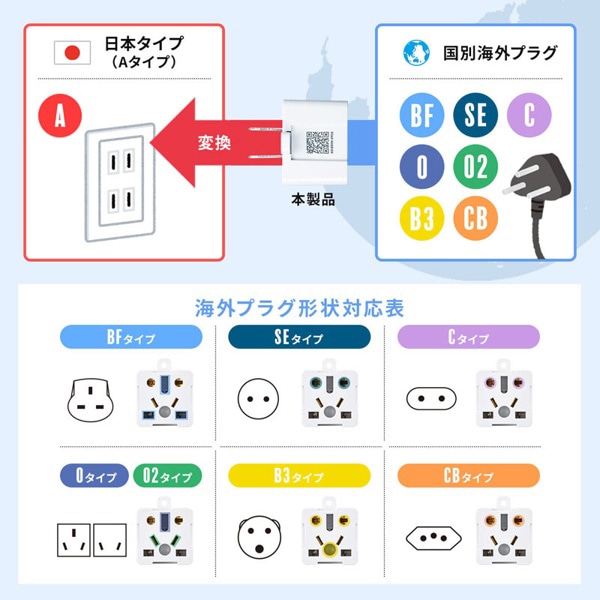 日本タイプ
（Aタイプ）

A

変換

本製品

国別海外プラグ

BF SE C
O O2
B3 CB

海外プラグ形状対応表

BFタイプ

SEタイプ

Cタイプ

Oタイプ O2タイプ

B3タイプ

CBタイプ