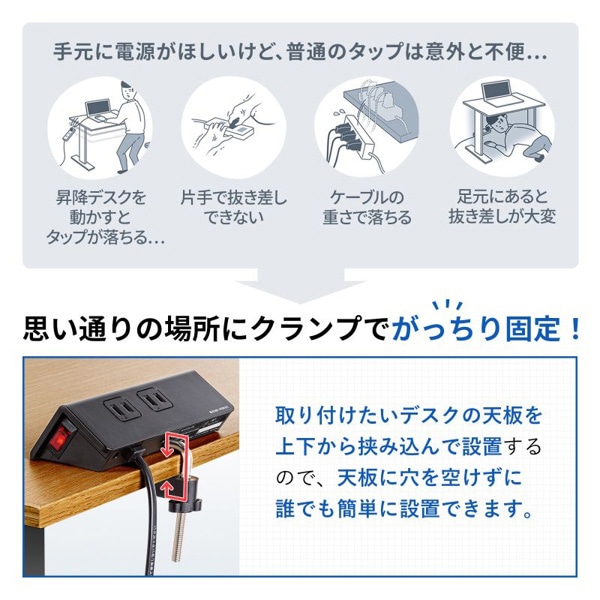 手元に電源がほしいけど、普通のタップは意外と不便…

昇降デスクを動かすとタップが落ちる…

片手で抜き差しできない

ケーブルの重さで落ちる

足元にあると抜き差しが大変

思い通りの場所にクランプでがっちり固定！

取り付けたいデスクの天板を上下から挟み込んで設置するので、天板に穴を空けずに誰でも簡単に設置できます。