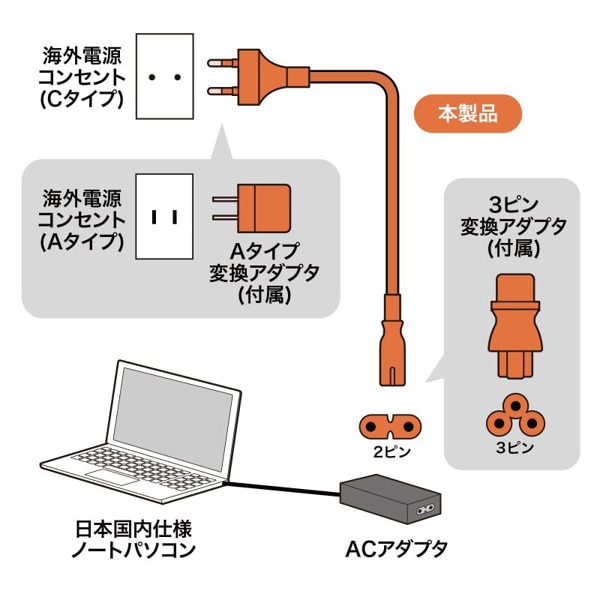 海外電源
コンセント
(Cタイプ)

本製品

海外電源
コンセント
(Aタイプ)

Aタイプ
変換アダプタ
(付属)

3ピン
変換アダプタ
(付属)

2ピン

3ピン

日本国内仕様
ノートパソコン

ACアダプタ