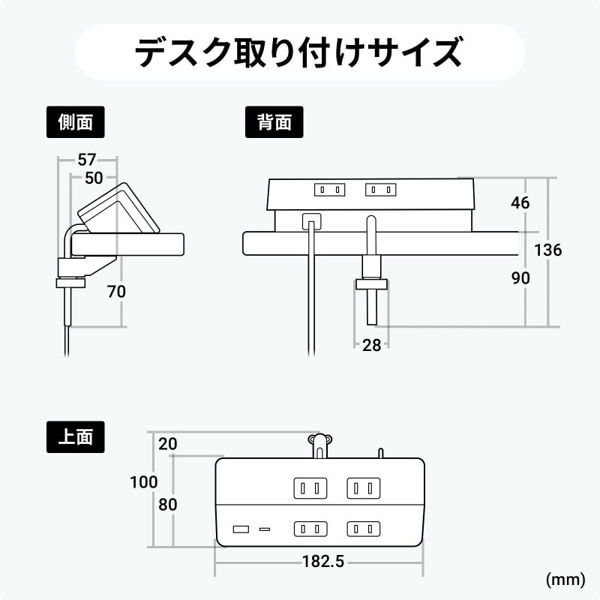 デスク取り付けサイズ

側面

57
50
70

背面

46
136
90
28

上面

20
100
80
182.5

(mm)