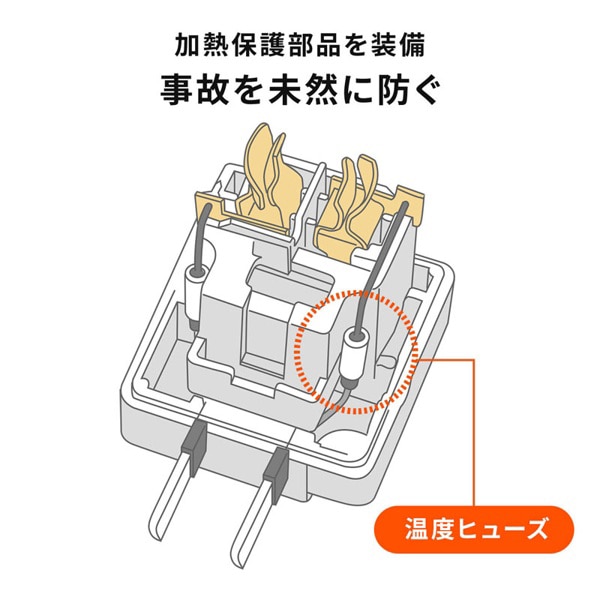 加熱保護部品を装備
事故を未然に防ぐ

温度ヒューズ